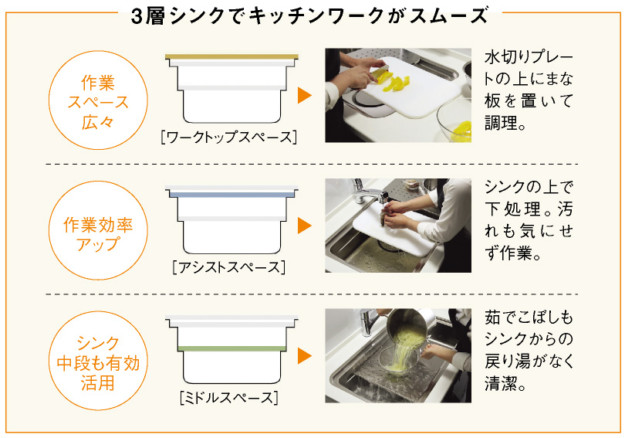 3層シンクでキッチンワークがスムーズ

作業スペース広々

［ワークトップスペース］

水切りプレートの上にまな板を置いて調理。

作業効率アップ

［アシストスペース］

シンクの上で下処理。汚れも気にせず作業。

シンク中段も有効活用

［ミドルスペース］

茹でこぼしもシンクからの戻り湯がなく清潔。